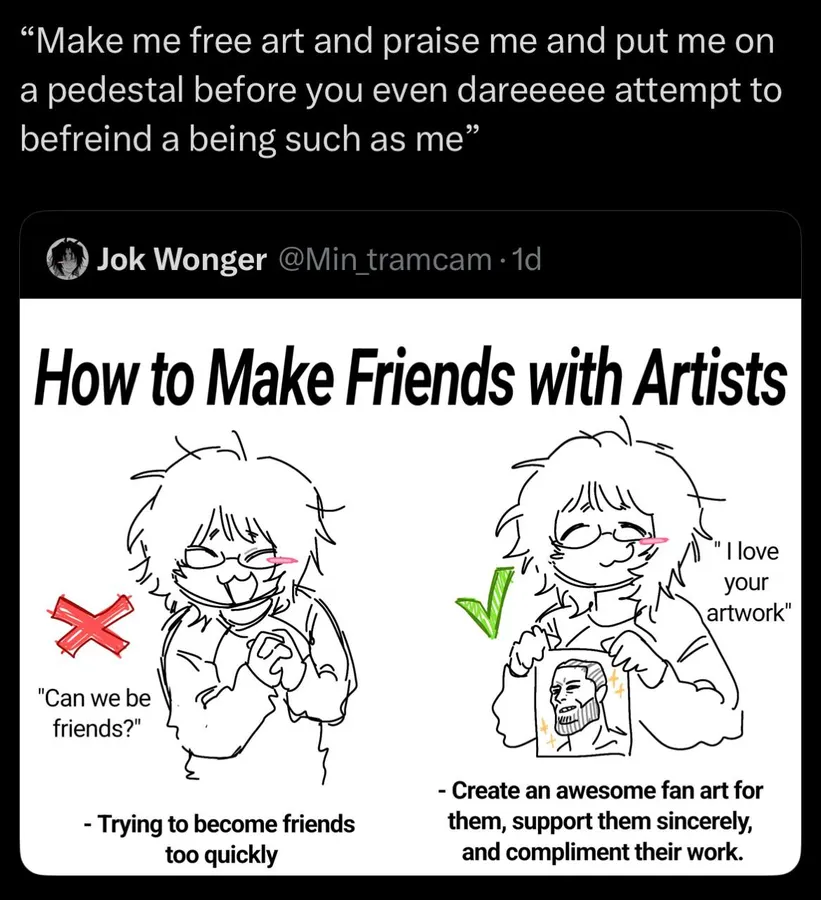 “Make me free art and praise me and put me on a pedestal before you even dareeeee attempt to befreind a being such as me”

Jok Wonger @Min_tramcam · 1d

How to Make Friends with Artists

"Can we be friends?"

- Trying to become friends too quickly

"I love your artwork"

- Create an awesome fan art for them, support them sincerely, and compliment their work.